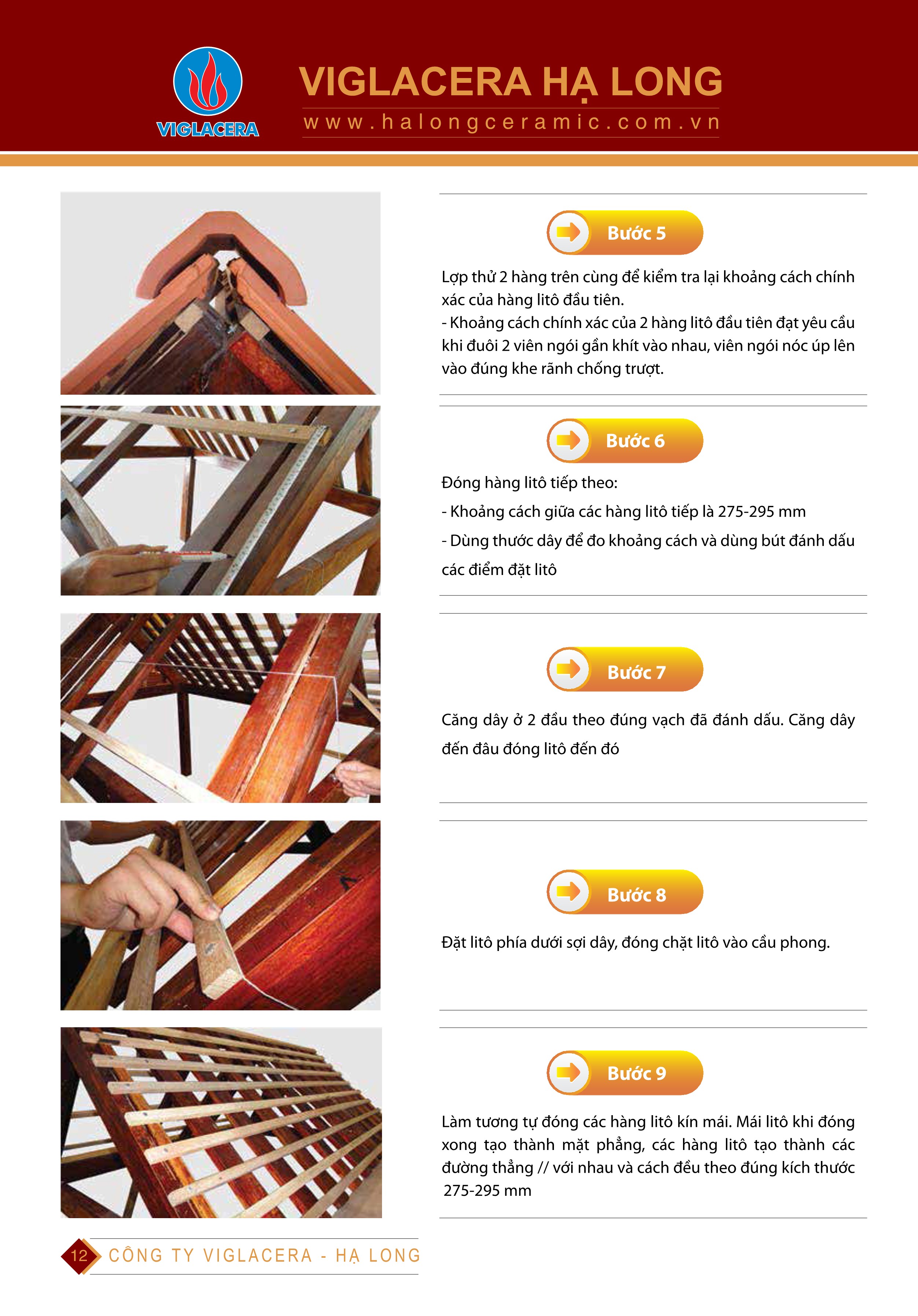 VIGLACERA

VIGLACERA HẠ LONG

www.halongceramic.com.vn

Bước 5

Lợp thử 2 hàng trên cùng để kiểm tra lại khoảng cách chính xác của hàng litô đầu tiên.
- Khoảng cách chính xác của 2 hàng litô đầu tiên đạt yêu cầu khi đuôi 2 viên ngói gần khít vào nhau, viên ngói nóc úp lên vào đúng khe rãnh chống trượt.

Bước 6

Đóng hàng litô tiếp theo:

- Khoảng cách giữa các hàng litô tiếp là 275-295 mm

- Dùng thước dây để đo khoảng cách và dùng bút đánh dấu các điểm đặt litô

Bước 7

Căng dây ở 2 đầu theo đúng vạch đã đánh dấu. Căng dây đến đâu đóng litô đến đó

Bước 8

Đặt litô phía dưới sợi dây, đóng chặt litô vào cầu phong.

Bước 9

Làm tương tự đóng các hàng litô kín mái. Mái litô khi đóng xong tạo thành mặt phẳng, các hàng litô tạo thành các đường thẳng // với nhau và cách đều theo đúng kích thước 275-295 mm

12 CÔNG TY VIGLACERA - HẠ LONG