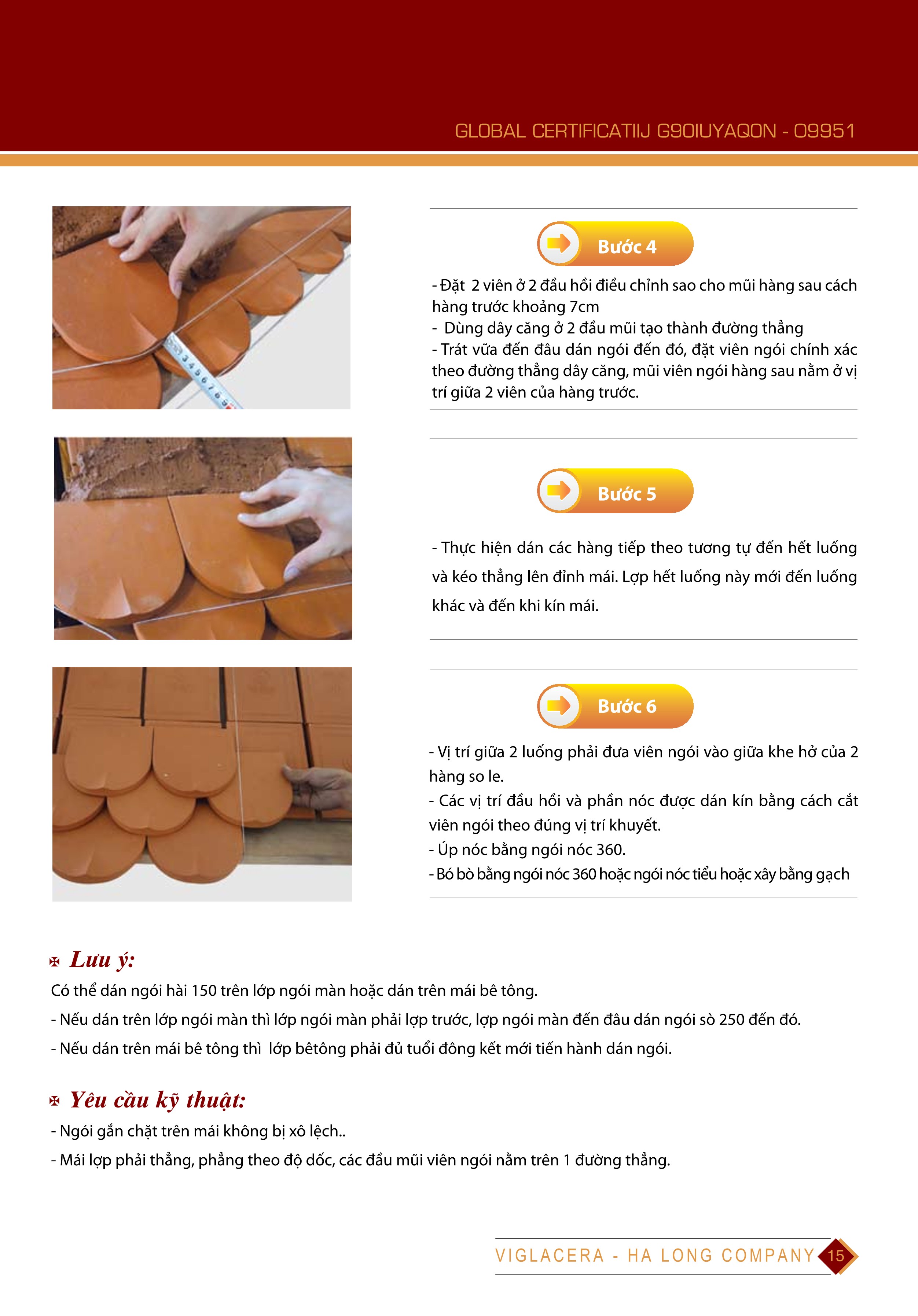 GLOBAL CERTIFICATIIJ G90IUYAQON - 09951

Bước 4

- Đặt 2 viên ở 2 đầu hồi điều chỉnh sao cho mũi hàng sau cách hàng trước khoảng 7cm
- Dùng dây căng ở 2 đầu mũi tạo thành đường thẳng
- Trát vữa đến đâu dán ngói đến đó, đặt viên ngói chính xác theo đường thẳng dây căng, mũi viên ngói hàng sau nằm ở vị trí giữa 2 viên của hàng trước.

Bước 5

- Thực hiện dán các hàng tiếp theo tương tự đến hết luống và kéo thẳng lên đỉnh mái. Lợp hết luống này mới đến luống khác và đến khi kín mái.

Bước 6

- Vị trí giữa 2 luống phải đưa viên ngói vào giữa khe hở của 2 hàng so le.
- Các vị trí đầu hồi và phần nóc được dán kín bằng cách cắt viên ngói theo đúng vị trí khuyết.
- Úp nóc bằng ngói nóc 360.
- Bó bò bằng ngói nóc 360 hoặc ngói nóc tiểu hoặc xây bằng gạch

Lưu ý:
Có thể dán ngói hài 150 trên lớp ngói màn hoặc dán trên mái bê tông.
- Nếu dán trên lớp ngói màn thì lớp ngói màn phải lợp trước, lợp ngói màn đến đâu dán ngói sò 250 đến đó.
- Nếu dán trên mái bê tông thì lớp bêtông phải đủ tuổi đông kết mới tiến hành dán ngói.

Yêu cầu kỹ thuật:
- Ngói gắn chặt trên mái không bị xô lệch..
- Mái lợp phải thẳng, phẳng theo độ dốc, các đầu mũi viên ngói nằm trên 1 đường thẳng.

VIGLACERA - HA LONG COMPANY 15