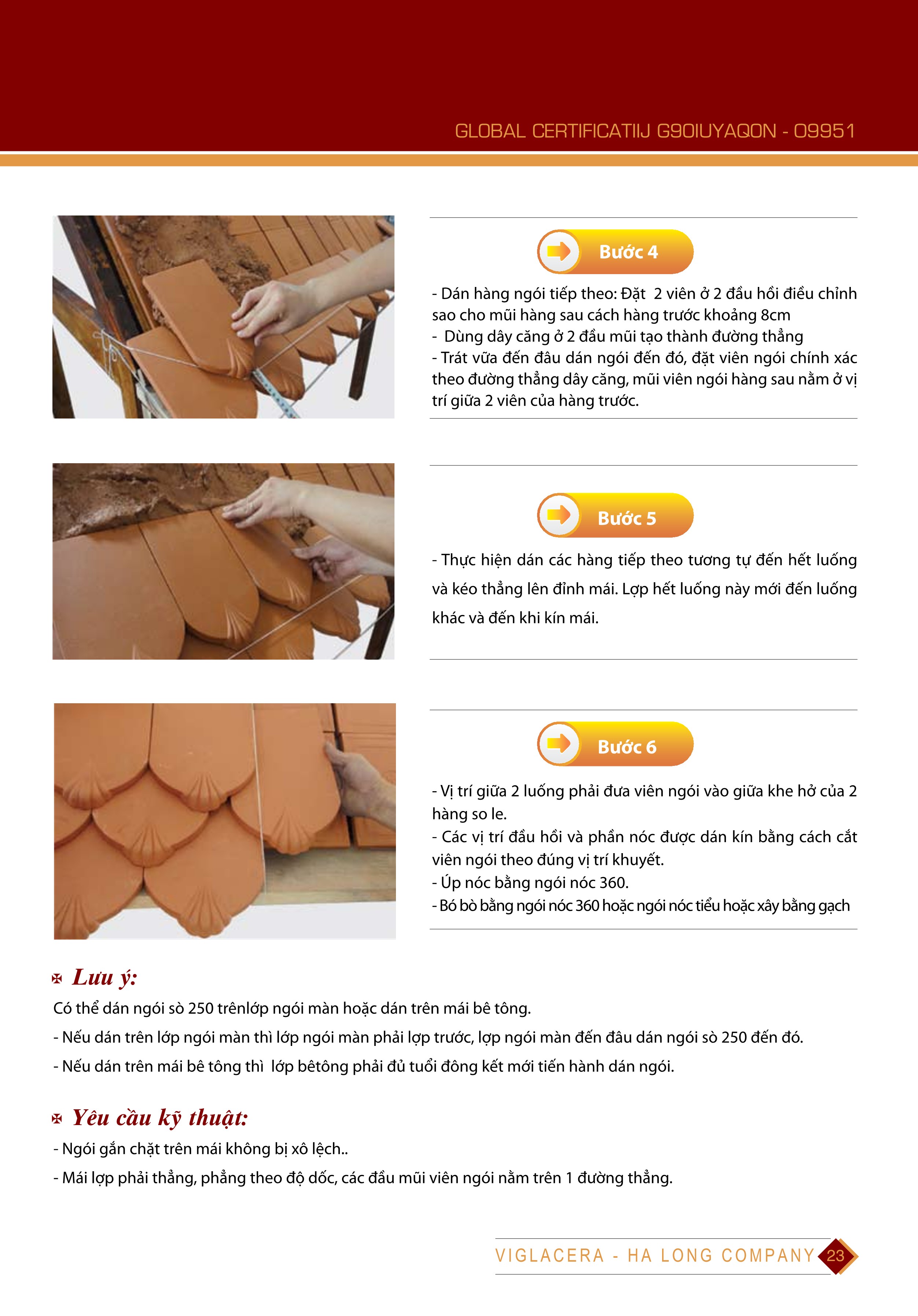 GLOBAL CERTIFICATIIJ G90IUYAQON - 09951

Bước 4

- Dán hàng ngói tiếp theo: Đặt 2 viên ở 2 đầu hồi điều chỉnh sao cho mũi hàng sau cách hàng trước khoảng 8cm
- Dùng dây căng ở 2 đầu mũi tạo thành đường thẳng
- Trát vữa đến đâu dán ngói đến đó, đặt viên ngói chính xác theo đường thẳng dây căng, mũi viên ngói hàng sau nằm ở vị trí giữa 2 viên của hàng trước.

Bước 5

- Thực hiện dán các hàng tiếp theo tương tự đến hết luống và kéo thẳng lên đỉnh mái. Lợp hết luống này mới đến luống khác và đến khi kín mái.

Bước 6

- Vị trí giữa 2 luống phải đưa viên ngói vào giữa khe hở của 2 hàng so le.
- Các vị trí đầu hồi và phần nóc được dán kín bằng cách cắt viên ngói theo đúng vị trí khuyết.
- Úp nóc bằng ngói nóc 360.
- Bó bò bằng ngói nóc 360 hoặc ngói nóc tiểu hoặc xây bằng gạch

Lưu ý:
Có thể dán ngói sò 250 trênlớp ngói màn hoặc dán trên mái bê tông.
- Nếu dán trên lớp ngói màn thì lớp ngói màn phải lợp trước, lợp ngói màn đến đâu dán ngói sò 250 đến đó.
- Nếu dán trên mái bê tông thì lớp bêtông phải đủ tuổi đông kết mới tiến hành dán ngói.

Yêu cầu kỹ thuật:
- Ngói gắn chặt trên mái không bị xô lệch..
- Mái lợp phải thẳng, phẳng theo độ dốc, các đầu mũi viên ngói nằm trên 1 đường thẳng.

VIGLACERA - HA LONG COMPANY 23