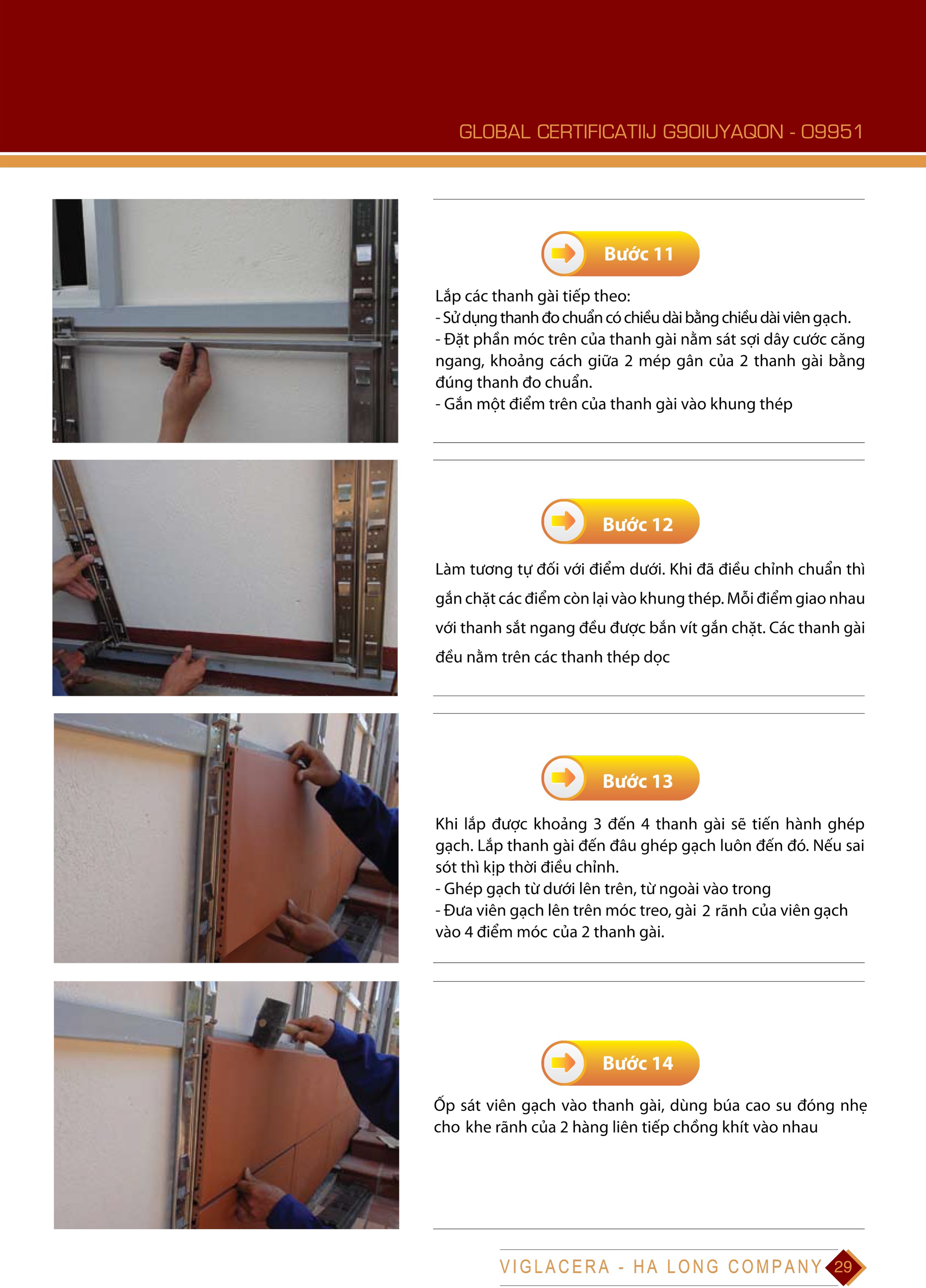 GLOBAL CERTIFICATIIJ G90IUYAQON - 09951

Bước 11

Lắp các thanh gài tiếp theo:
- Sử dụng thanh đo chuẩn có chiều dài bằng chiều dài viên gạch.
- Đặt phần móc trên của thanh gài nằm sát sợi dây cước căng ngang, khoảng cách giữa 2 mép gân của 2 thanh gài bằng đúng thanh đo chuẩn.
- Gắn một điểm trên của thanh gài vào khung thép

Bước 12

Làm tương tự đối với điểm dưới. Khi đã điều chỉnh chuẩn thì gắn chặt các điểm còn lại vào khung thép. Mỗi điểm giao nhau với thanh sắt ngang đều được bắn vít gắn chặt. Các thanh gài đều nằm trên các thanh thép dọc

Bước 13

Khi lắp được khoảng 3 đến 4 thanh gài sẽ tiến hành ghép gạch. Lắp thanh gài đến đâu ghép gạch luôn đến đó. Nếu sai sót thì kịp thời điều chỉnh.
- Ghép gạch từ dưới lên trên, từ ngoài vào trong
- Đưa viên gạch lên trên móc treo, gài 2 rãnh của viên gạch vào 4 điểm móc của 2 thanh gài.

Bước 14

Ốp sát viên gạch vào thanh gài, dùng búa cao su đóng nhẹ cho khe rãnh của 2 hàng liên tiếp chồng khít vào nhau

VIGLACERA - HA LONG COMPANY 29