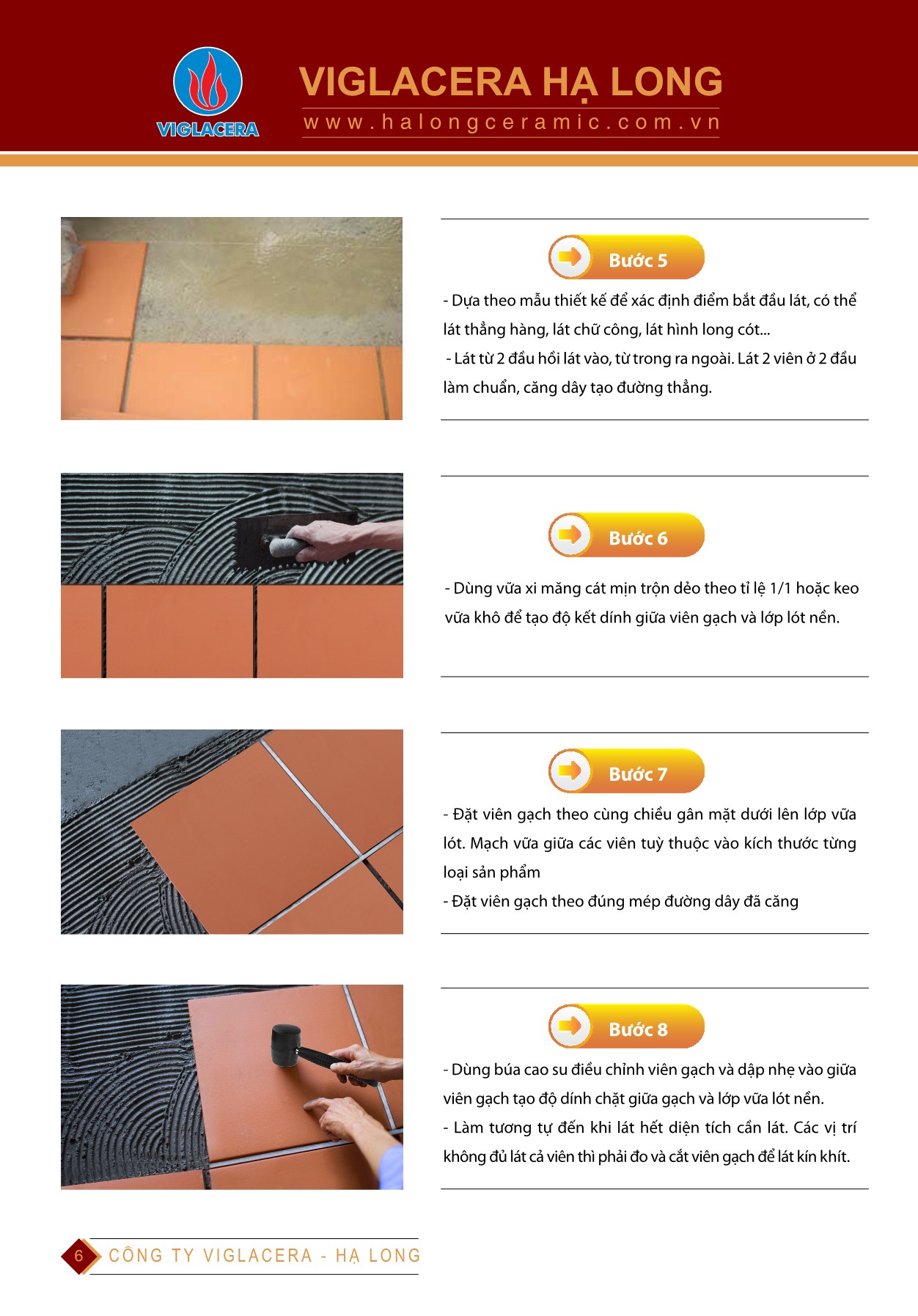 VIGLACERA

VIGLACERA HẠ LONG
www.halongceramic.com.vn

Bước 5

- Dựa theo mẫu thiết kế để xác định điểm bắt đầu lát, có thể lát thẳng hàng, lát chữ công, lát hình long cót...
- Lát từ 2 đầu hồi lát vào, từ trong ra ngoài. Lát 2 viên ở 2 đầu làm chuẩn, căng dây tạo đường thẳng.

Bước 6

- Dùng vữa xi măng cát mịn trộn dẻo theo tỉ lệ 1/1 hoặc keo vữa khô để tạo độ kết dính giữa viên gạch và lớp lót nền.

Bước 7

- Đặt viên gạch theo cùng chiều gân mặt dưới lên lớp vữa lót. Mạch vữa giữa các viên tuỳ thuộc vào kích thước từng loại sản phẩm
- Đặt viên gạch theo đúng mép đường dây đã căng

Bước 8

- Dùng búa cao su điều chỉnh viên gạch và dập nhẹ vào giữa viên gạch tạo độ dính chặt giữa gạch và lớp vữa lót nền.
- Làm tương tự đến khi lát hết diện tích cần lát. Các vị trí không đủ lát cả viên thì phải đo và cắt viên gạch để lát kín khít.

6 CÔNG TY VIGLACERA - HẠ LONG